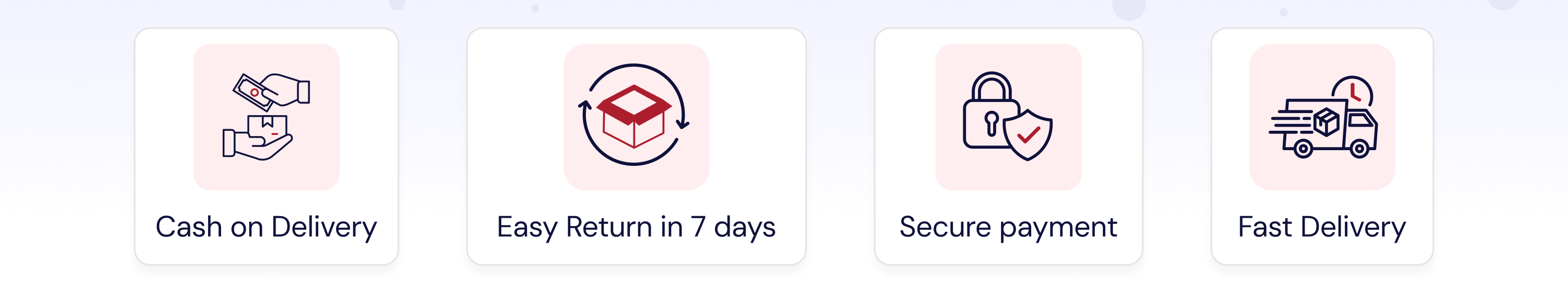 Cash on Delivery

Easy Return in 7 days

Secure payment

Fast Delivery